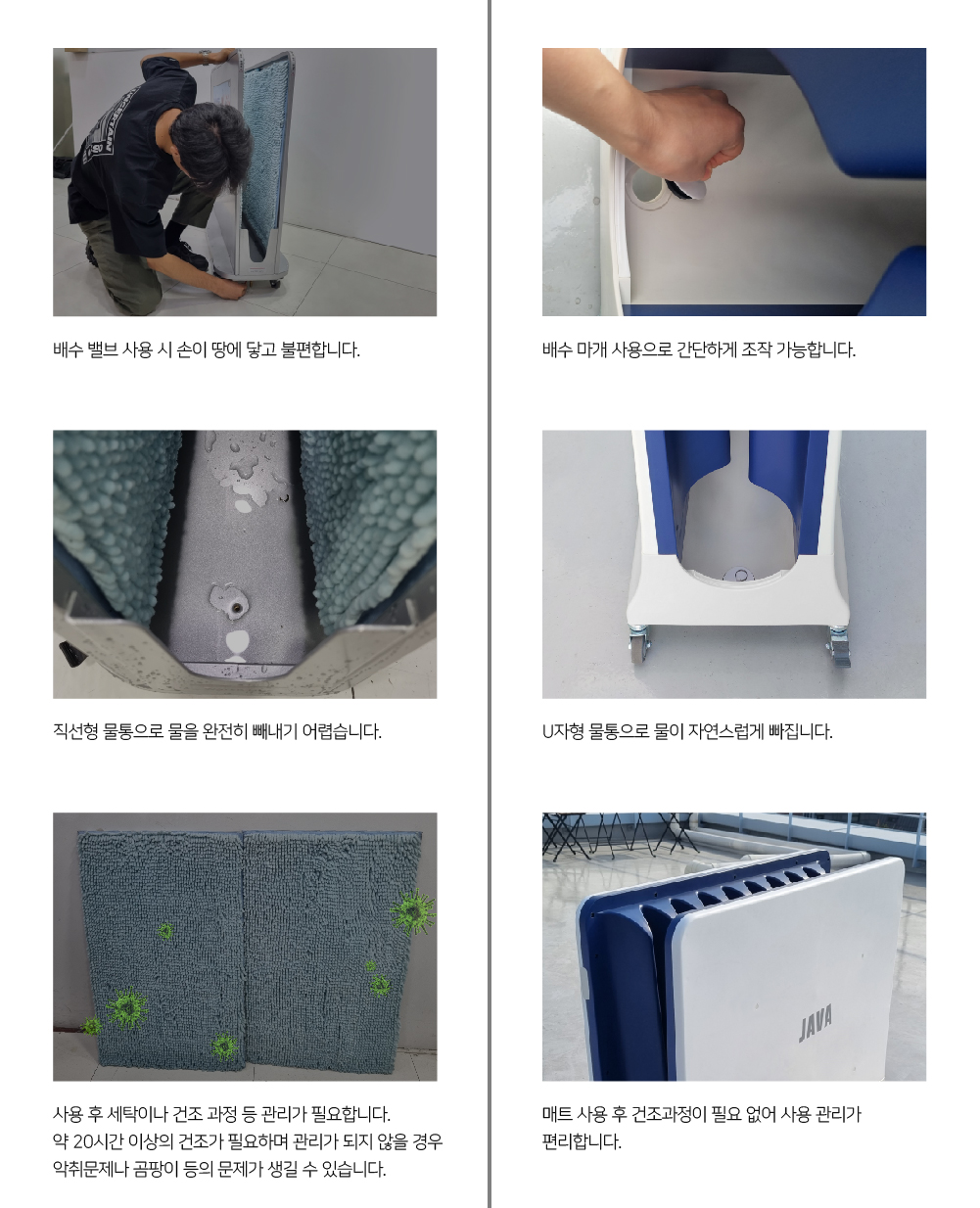 배수 밸브 사용 시 손이 땅에 닿고 불편합니다.

직선형 물통으로 물을 완전히 빼내기 어렵습니다.

사용 후 세탁이나 건조 과정 등 관리가 필요합니다.
약 20시간 이상의 건조가 필요하며 관리가 되지 않을 경우 악취문제나 곰팡이 등의 문제가 생길 수 있습니다.

배수 마개 사용으로 간단하게 조작 가능합니다.

U자형 물통으로 물이 자연스럽게 빠집니다.

JAVA

매트 사용 후 건조과정이 필요 없어 사용 관리가 편리합니다.